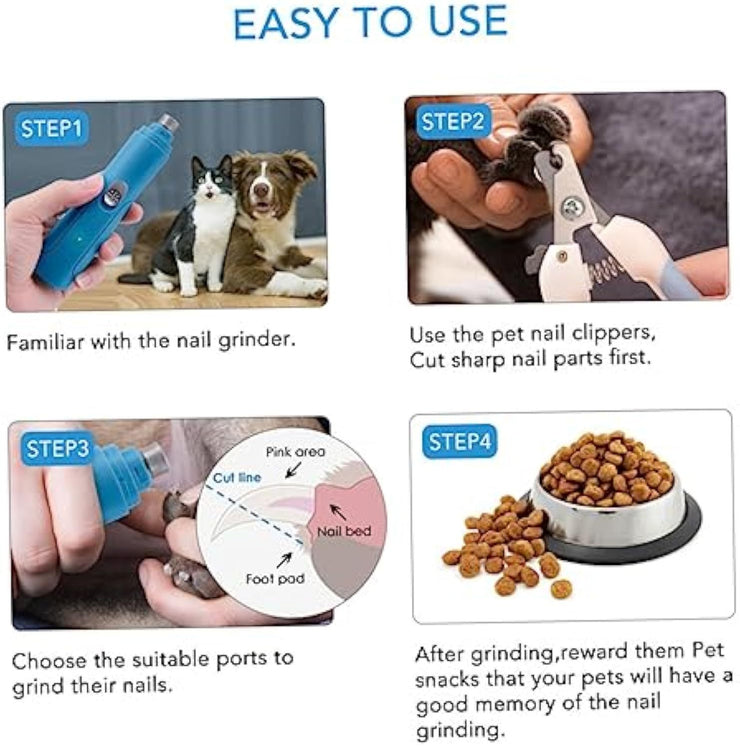 EASY TO USE

STEP1

Familiar with the nail grinder.

STEP2

Use the pet nail clippers, Cut sharp nail parts first.

STEP3

Pink area

Cut line

Nail bed

Foot pad

Choose the suitable ports to grind their nails.

STEP4

After grinding,reward them Pet snacks that your pets will have a good memory of the nail grinding.